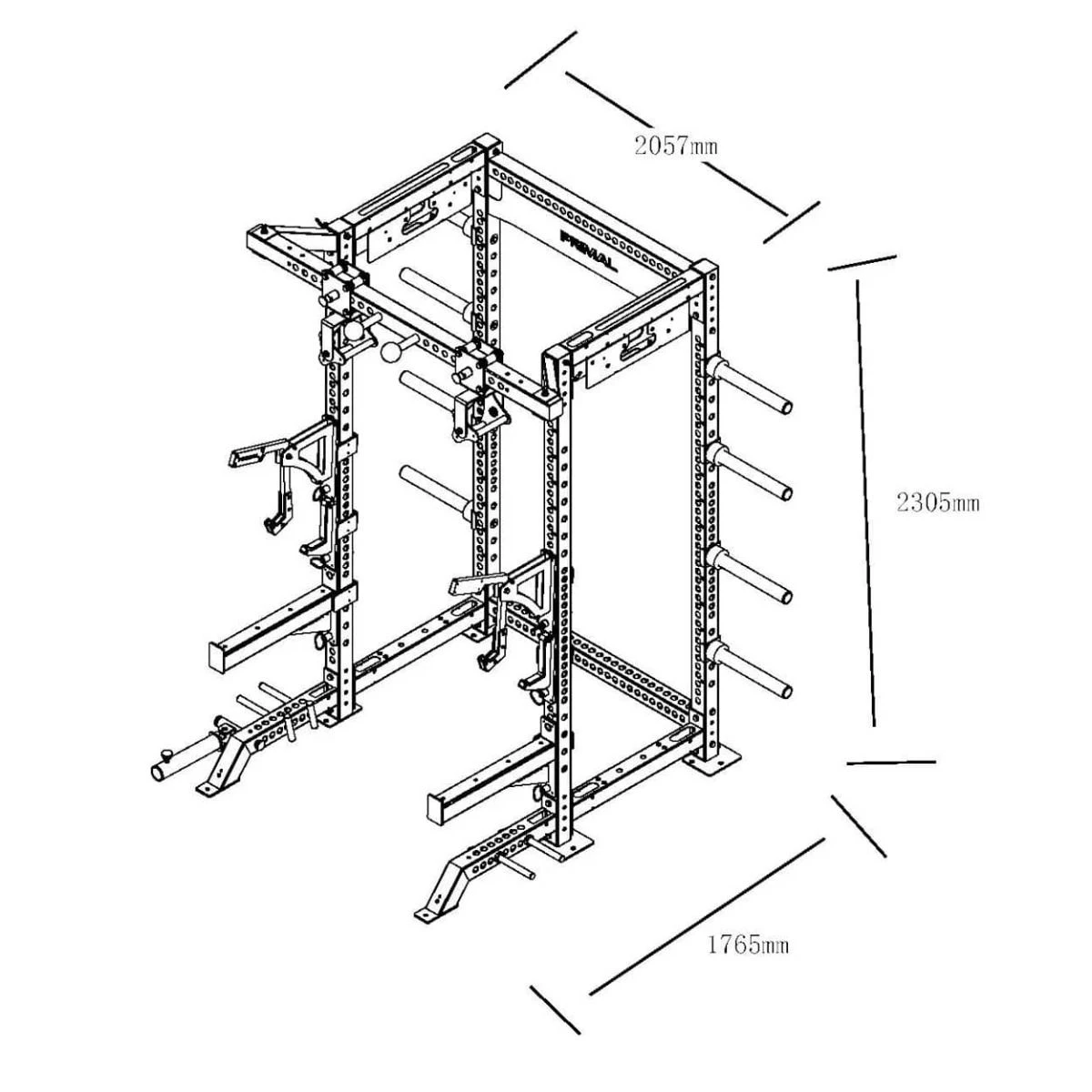 2057mm

PRIMAL

2305mm

1765mm